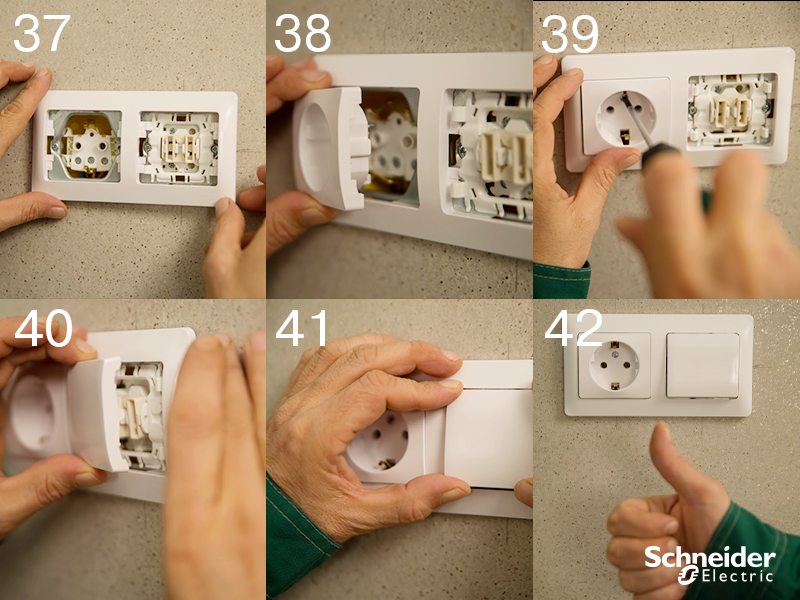 37

38

39

40

41

42

Schneider Electric